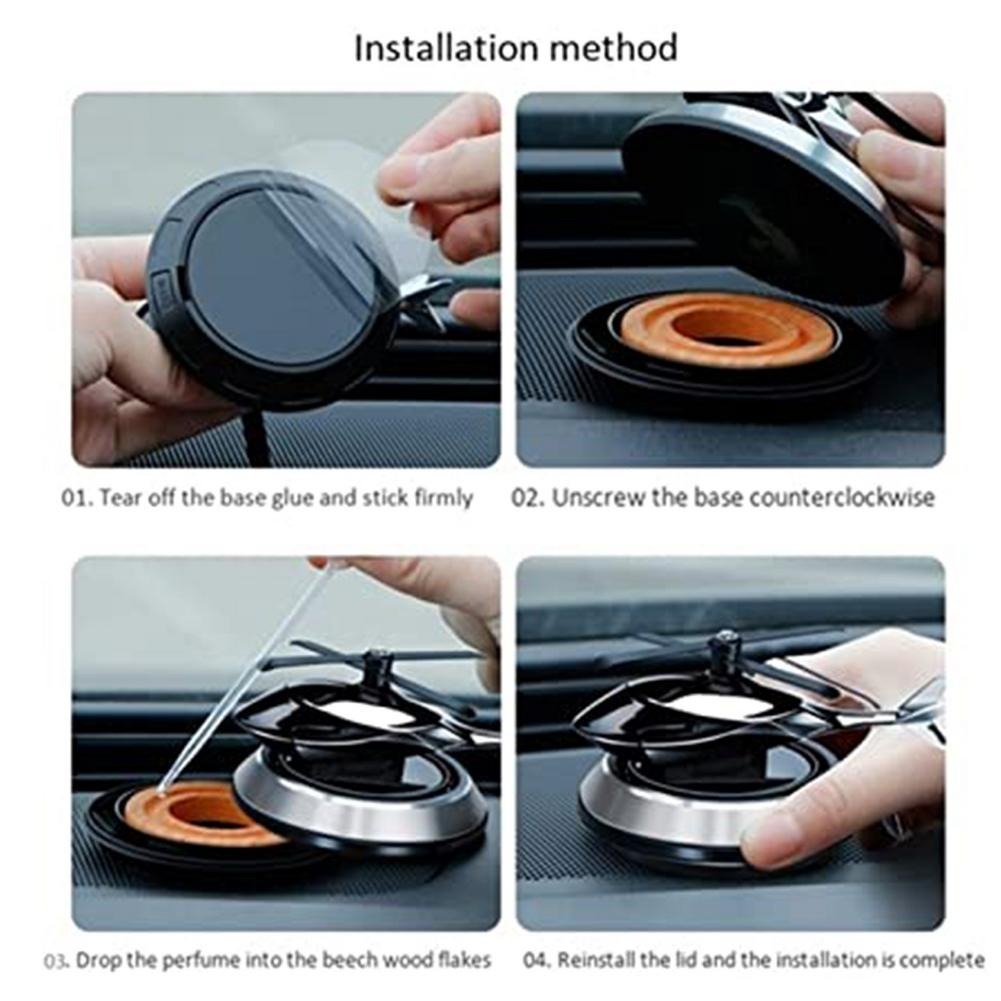 Installation method

01. Tear off the base glue and stick firmly

02. Unscrew the base counterclockwise

03. Drop the perfume into the beech wood flakes

04. Reinstall the lid and the installation is complete